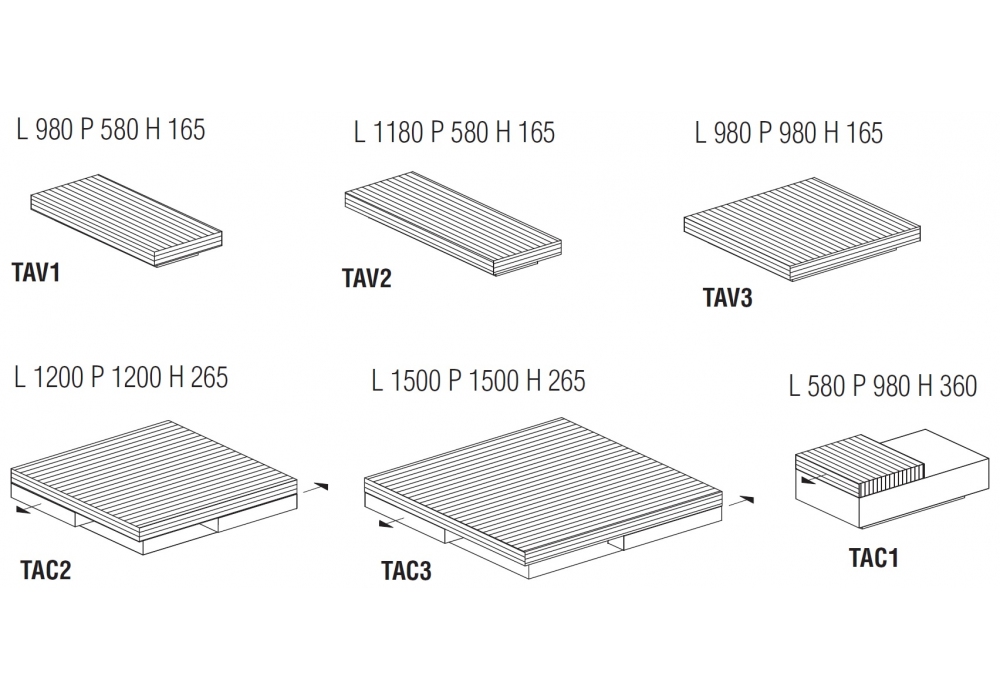 L 980 P 580 H 165

TAV1

L 1180 P 580 H 165

TAV2

L 980 P 980 H 165

TAV3

L 1200 P 1200 H 265

TAC2

L 1500 P 1500 H 265

TAC3

L 580 P 980 H 360

TAC1