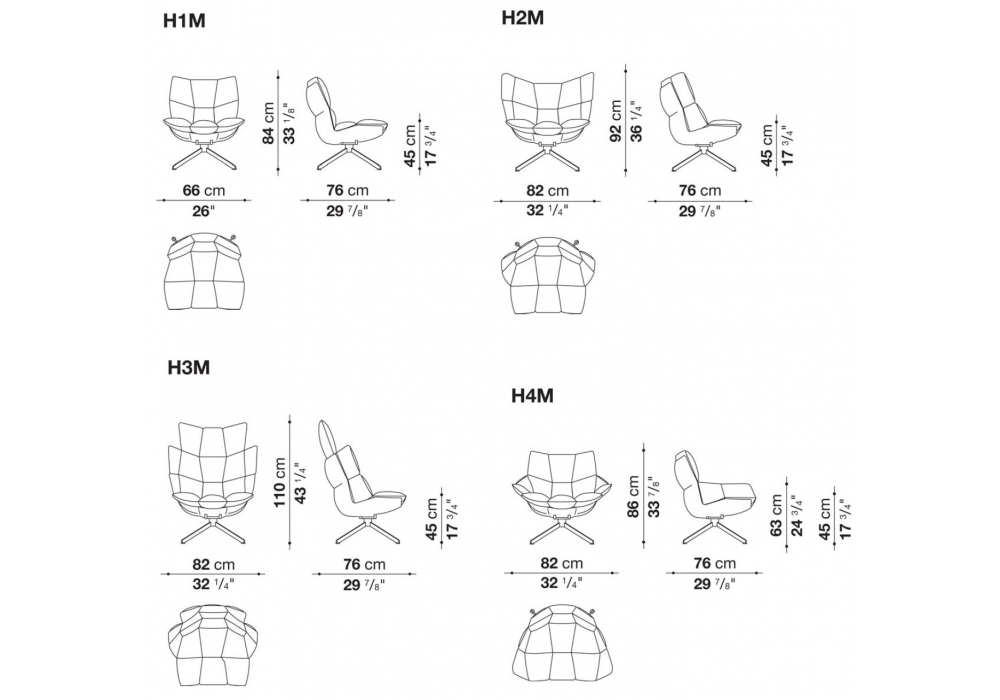 H1M

84 cm
33 $^1/_8$"
45 cm
17 $^3/_4$"
66 cm
26"
76 cm
29 $^7/_8$"

H2M

92 cm
36 $^1/_4$"
45 cm
17 $^3/_4$"
82 cm
32 $^1/_4$"
76 cm
29 $^7/_8$"

H3M

110 cm
43 $^1/_4$"
45 cm
17 $^3/_4$"
82 cm
32 $^1/_4$"
76 cm
29 $^7/_8$"

H4M

86 cm
33 $^7/_8$"
63 cm
24 $^3/_4$"
45 cm
17 $^3/_4$"
82 cm
32 $^1/_4$"
76 cm
29 $^7/_8$"