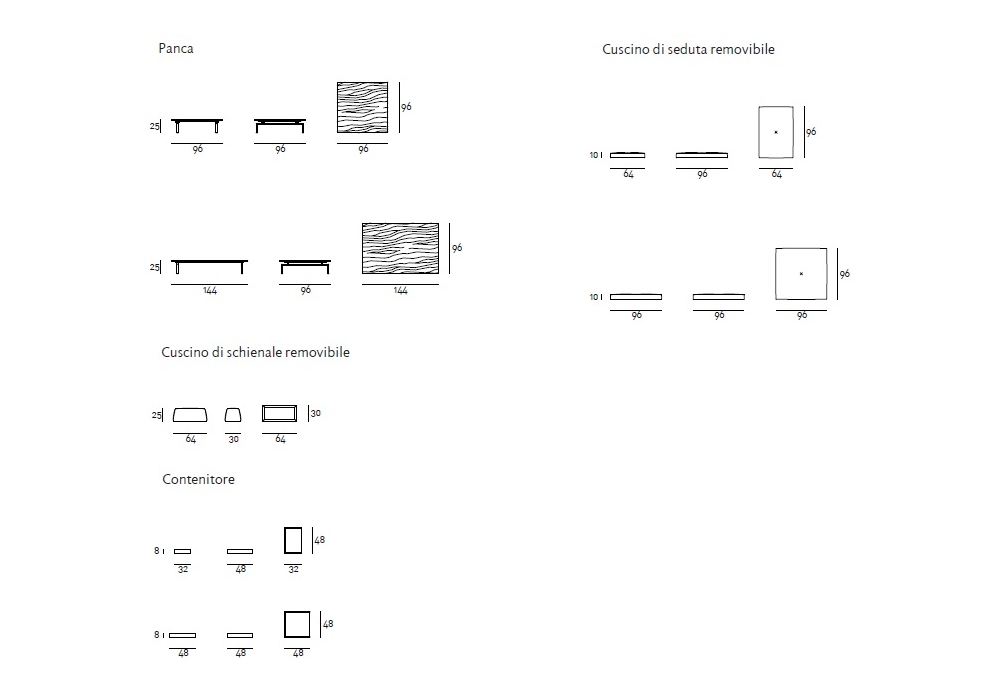 Panca

25
96
96
96
96

25
144
96
144
96

Cuscino di schienale removibile

25
64
30
64
30

Contenitore

8
32
48
32
48

8
48
48
48
48

Cuscino di seduta removibile

10
64
96
64
96

10
96
96
96
96