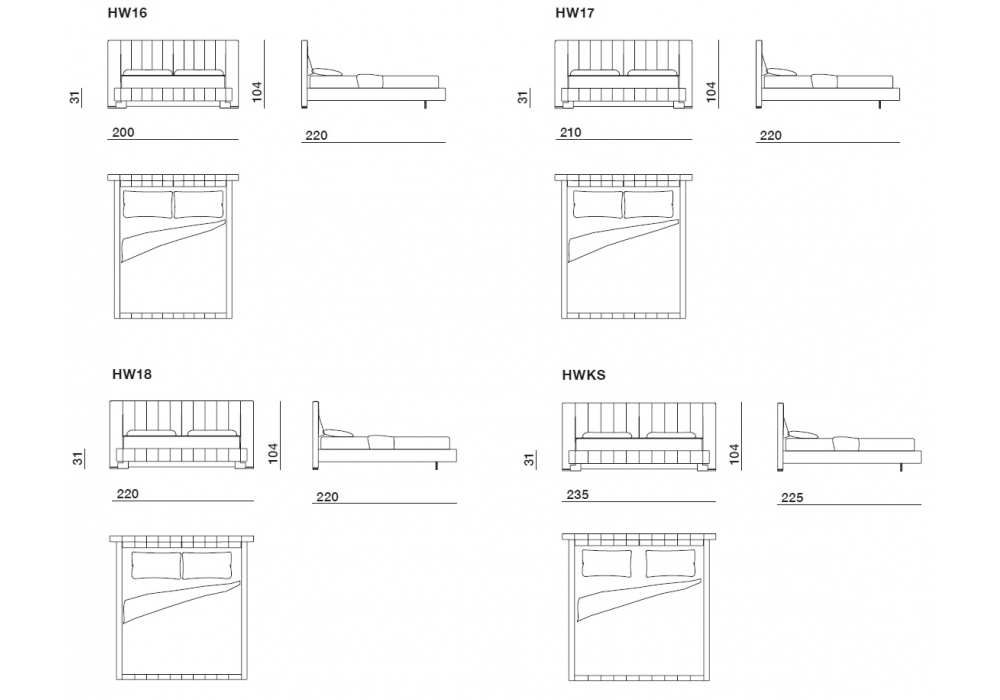 HW16

31

104

200

220

HW17

31

104

210

220

HW18

31

104

220

220

HWKS

31

104

235

225