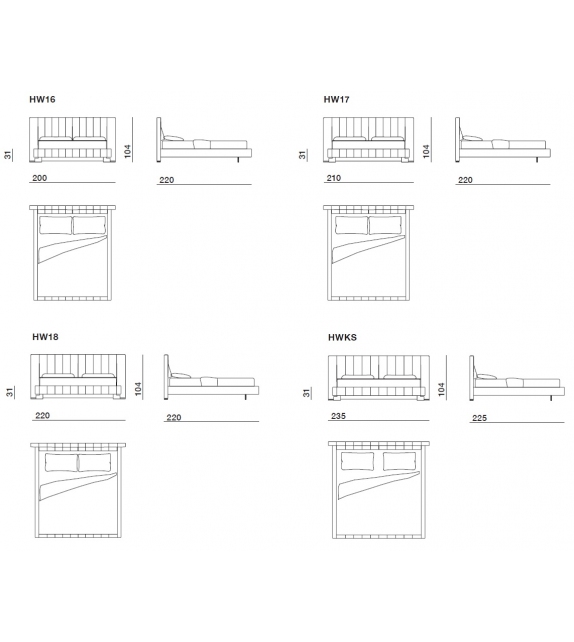 HW16

31
104
200
220

HW17

31
104
210
220

HW18

31
104
220
220

HWKS

31
104
235
225