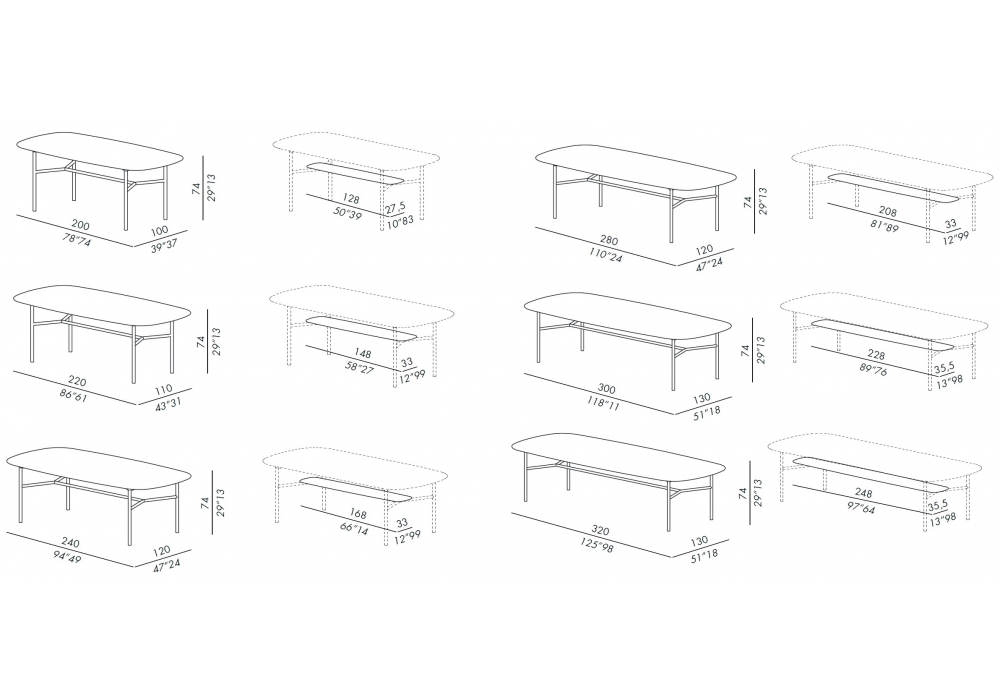 74
29"13
200
78"74
100
39"37

128
50"39
27,5
10"83

74
29"13
280
110"24
120
47"24

208
81"89
33
12"99

74
29"13
220
86"61
110
43"31

148
58"27
33
12"99

74
29"13
300
118"11
130
51"18

228
89"76
35,5
13"98

74
29"13
240
94"49
120
47"24

168
66"14
33
12"99

74
29"13
320
125"98
130
51"18

248
97"64
35,5
13"98