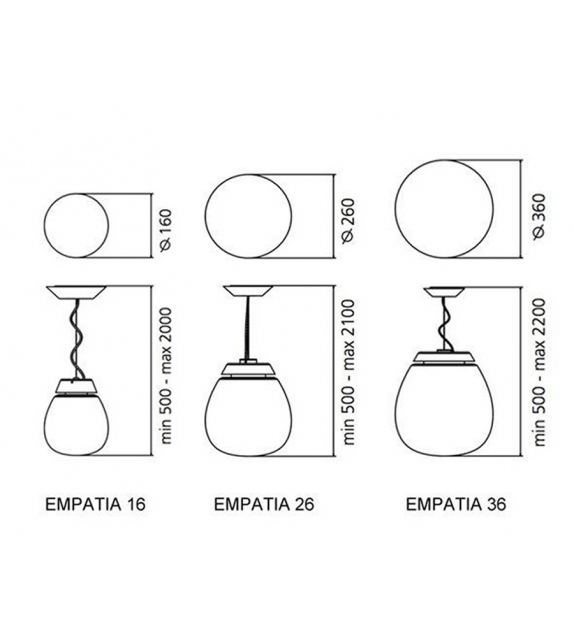 Ø.160

min 500 - max 2000

EMPATIA 16

Ø.260

min 500 - max 2100

EMPATIA 26

Ø.360

min 500 - max 2200

EMPATIA 36