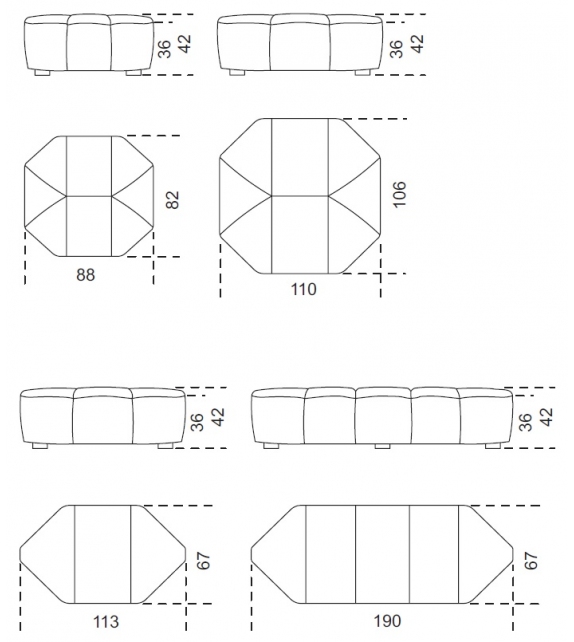 36 42
36 42
82
88
106
110
36 42
36 42
67
113
67
190