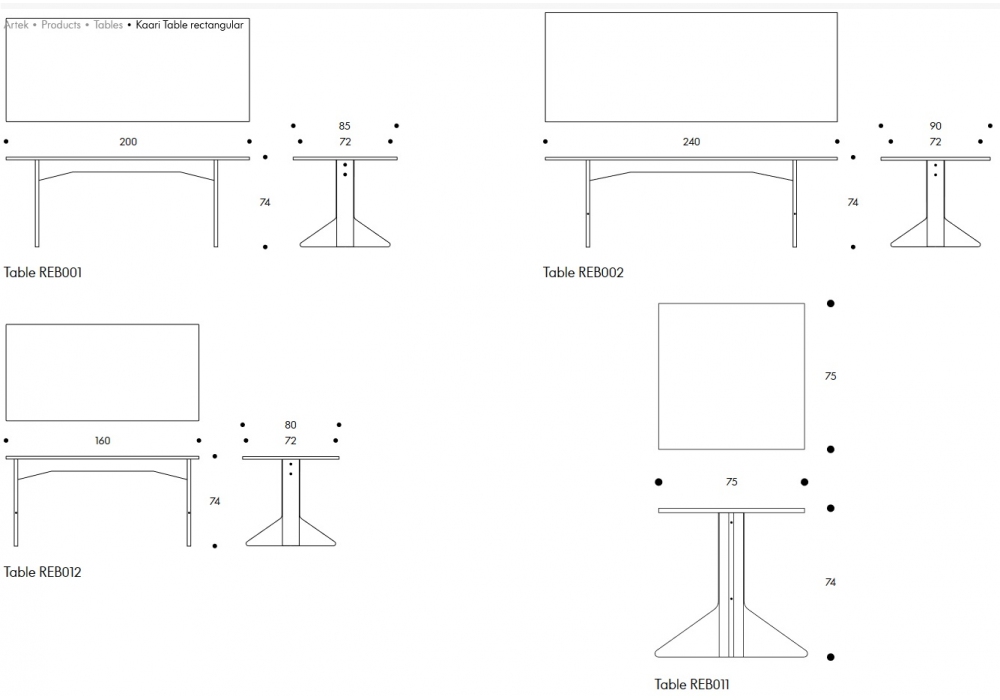 Artek • Products • Tables • Kaari Table rectangular

200

85

72

74

Table REB001

240

90

72

74

Table REB002

160

80

72

74

Table REB012

75

75

74

Table REB011