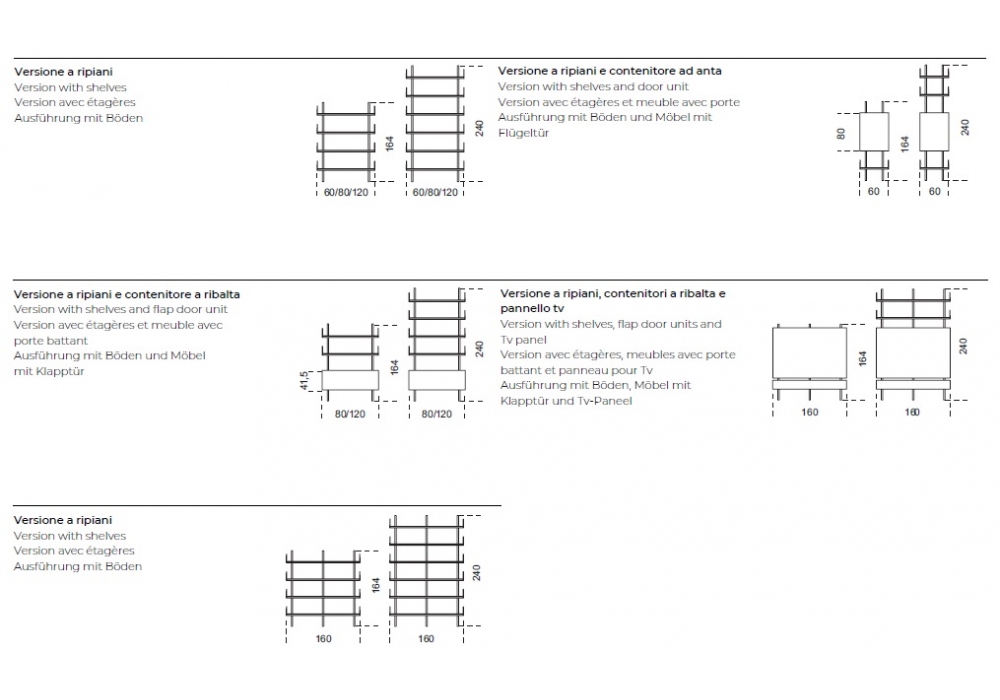 Versione a ripiani
Version with shelves
Version avec étagères
Ausführung mit Böden

164
240
60/80/120
60/80/120

Versione a ripiani e contenitore ad anta
Version with shelves and door unit
Version avec étagères et meuble avec porte
Ausführung mit Böden und Möbel mit Flügeltür

80
164
240
60
60

Versione a ripiani e contenitore a ribalta
Version with shelves and flap door unit
Version avec étagères et meuble avec porte battant
Ausführung mit Böden und Möbel mit Klapptür

41,5
164
240
80/120
80/120

Versione a ripiani, contenitori a ribalta e pannello tv
Version with shelves, flap door units and Tv panel
Version avec étagères, meubles avec porte battant et panneau pour Tv
Ausführung mit Böden, Möbel mit Klapptür und Tv-Paneel

164
240
160
160

Versione a ripiani
Version with shelves
Version avec étagères
Ausführung mit Böden

164
240
160
160