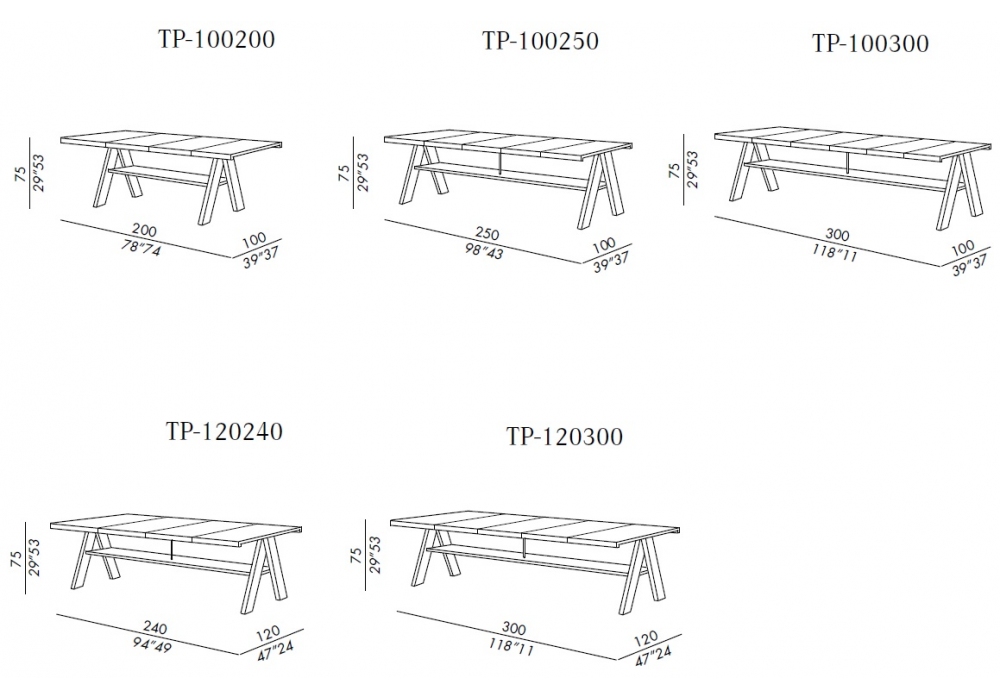 TP-100200

75
29"53

200
78"74

100
39"37

TP-100250

75
29"53

250
98"43

100
39"37

TP-100300

75
29"53

300
118"11

100
39"37

TP-120240

75
29"53

240
94"49

120
47"24

TP-120300

75
29"53

300
118"11

120
47"24