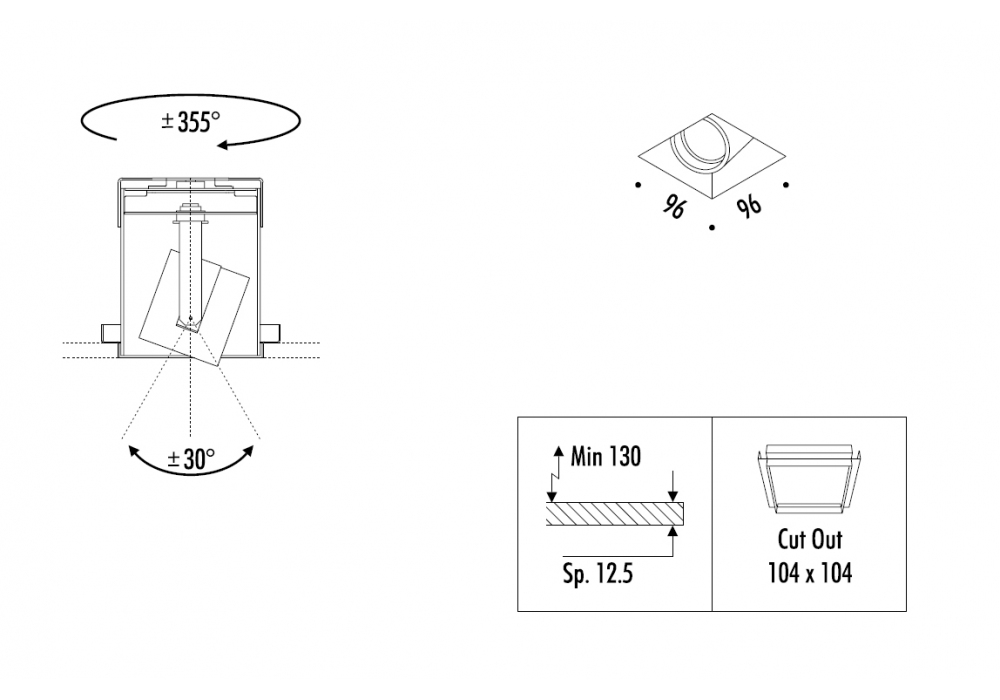 ±355°

±30°

96 96

Min 130

Sp. 12.5

Cut Out
104 x 104