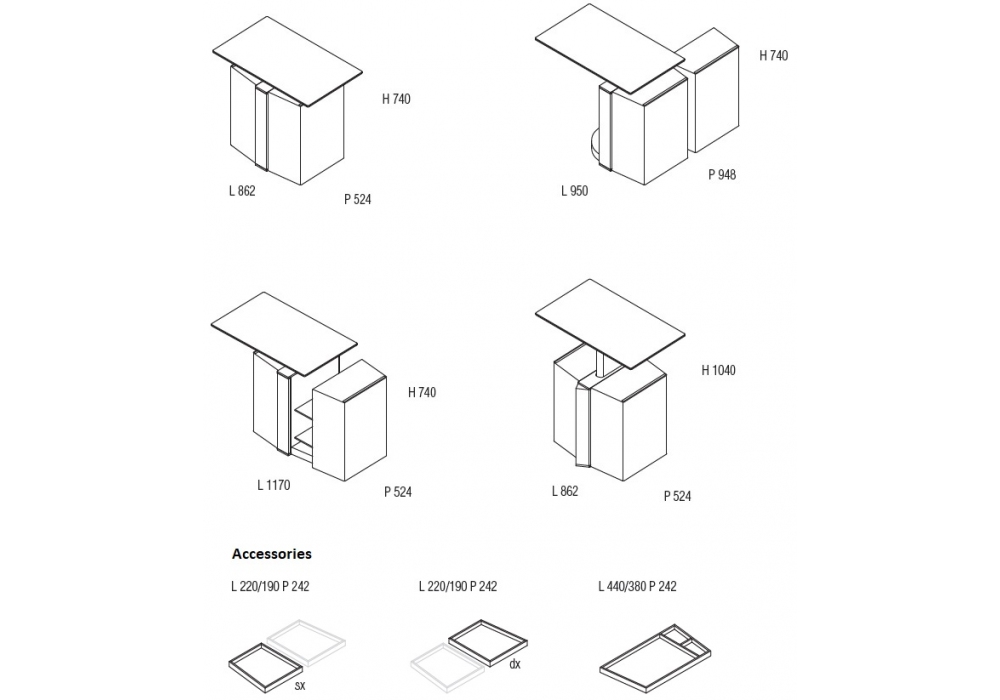 H 740

L 862

P 524

H 740

L 950

P 948

H 740

L 1170

P 524

H 1040

L 862

P 524

Accessories

L 220/190 P 242

sx

L 220/190 P 242

dx

L 440/380 P 242