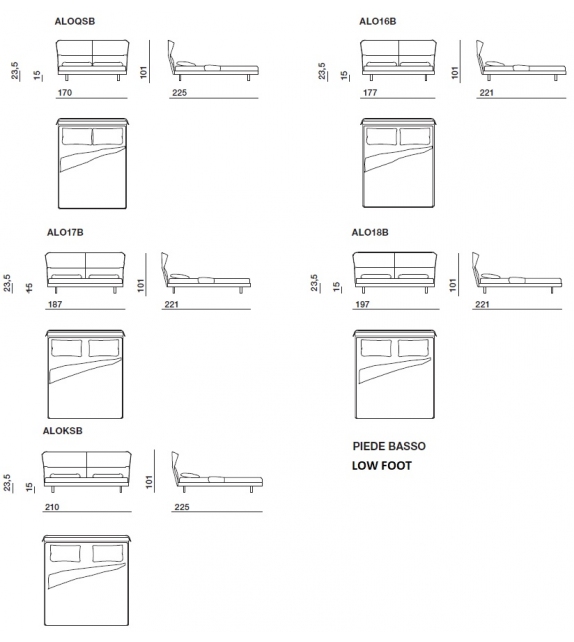 ALOQSB

23,5
15
101
170
225

ALO16B

23,5
15
101
177
221

ALO17B

23,5
15
101
187
221

ALO18B

23,5
15
101
197
221

ALOKSB

23,5
15
101
210
225

PIEDE BASSO
LOW FOOT