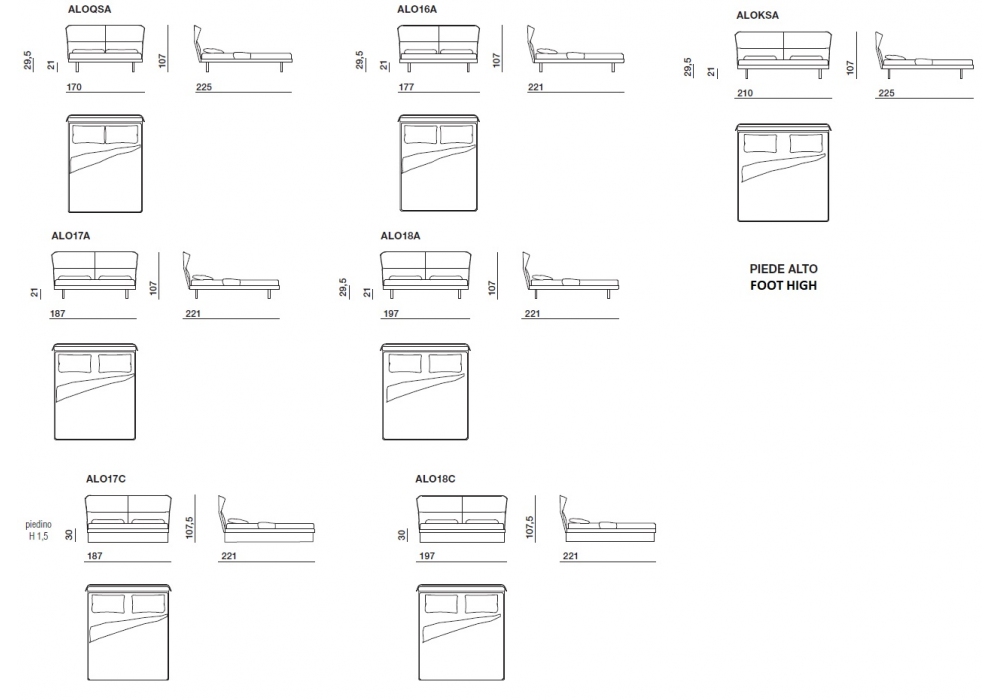 ALOQSA

29,5
21
107
170
225

ALO16A

29,5
21
107
177
221

ALOKSA

29,5
21
107
210
225

ALO17A

21
107
187
221

ALO18A

29,5
21
107
197
221

PIEDE ALTO
FOOT HIGH

ALO17C

piedino
H 1,5
30
107,5
187
221

ALO18C

30
107,5
197
221