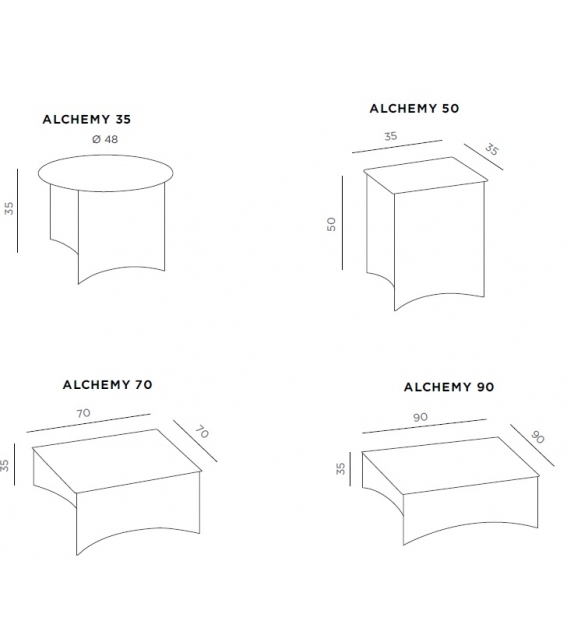 ALCHEMY 35
Ø 48
35

ALCHEMY 50
35
35
50

ALCHEMY 70
70
70
35

ALCHEMY 90
90
90
35