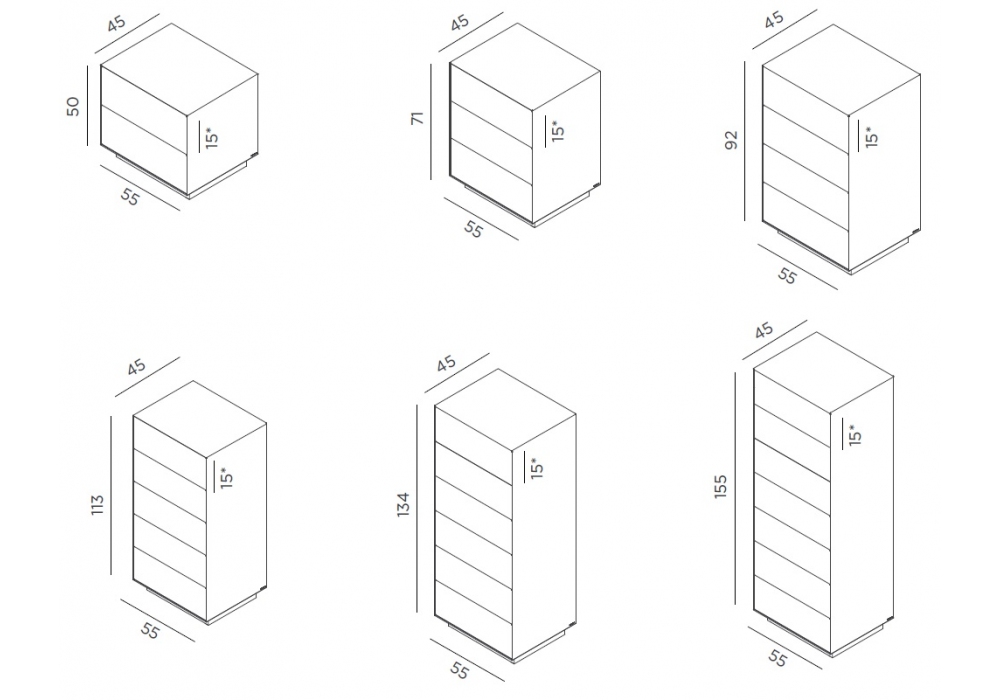 45
50
15*
55

45
71
15*
55

45
92
15*
55

45
113
15*
55

45
134
15*
55

45
155
15*
55