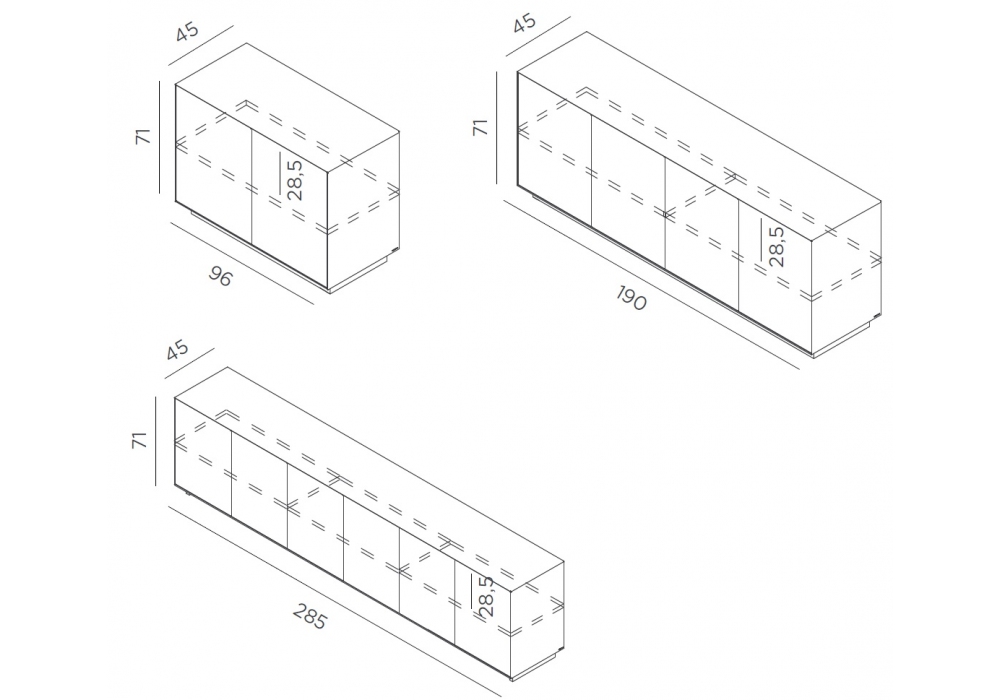 45
71
28,5
96
45
71
28,5
190
45
71
28,5
285