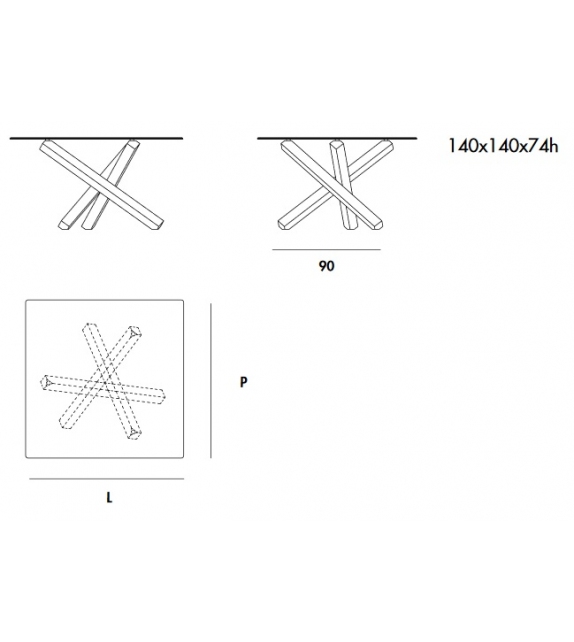 140x140x74h

90

P

L