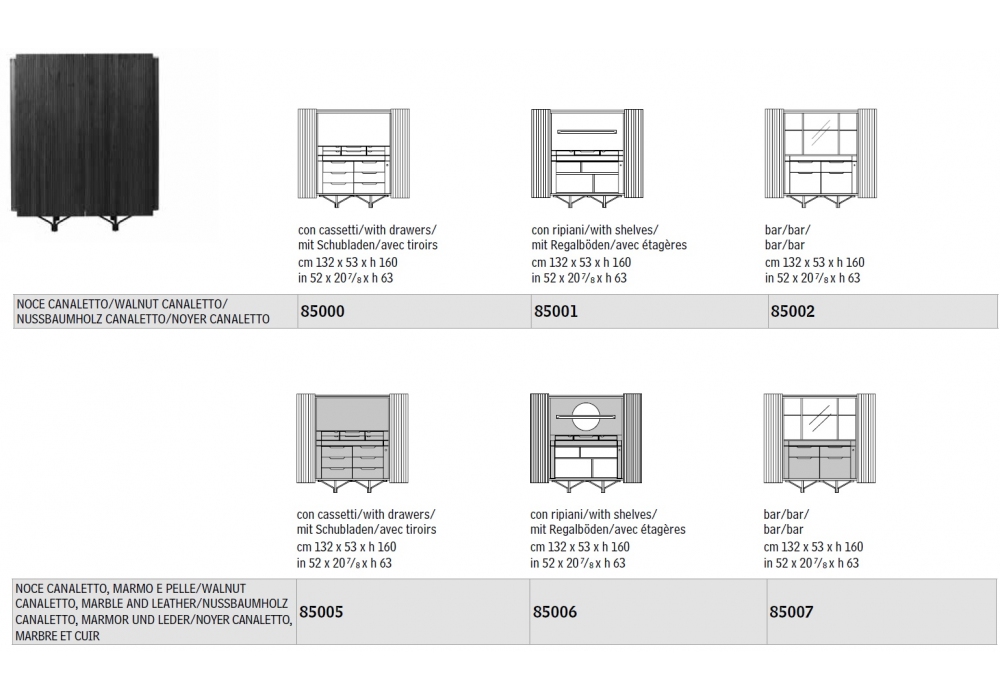 con cassetti/with drawers/
mit Schubladen/avec tiroirs
cm 132 x 53 x h 160
in 52 x 20$\frac{7}{8}$ x h 63

con ripiani/with shelves/
mit Regalböden/avec étagères
cm 132 x 53 x h 160
in 52 x 20$\frac{7}{8}$ x h 63

bar/bar/
bar/bar
cm 132 x 53 x h 160
in 52 x 20$\frac{7}{8}$ x h 63

| NOCE CANALETTO/WALNUT CANALETTO/ NUSSBAUMHOLZ CANALETTO/NOYER CANALETTO | 85000 | 85001 | 85002 |
|---|---|---|---|

con cassetti/with drawers/
mit Schubladen/avec tiroirs
cm 132 x 53 x h 160
in 52 x 20$\frac{7}{8}$ x h 63

con ripiani/with shelves/
mit Regalböden/avec étagères
cm 132 x 53 x h 160
in 52 x 20$\frac{7}{8}$ x h 63

bar/bar/
bar/bar
cm 132 x 53 x h 160
in 52 x 20$\frac{7}{8}$ x h 63

| NOCE CANALETTO, MARMO E PELLE/WALNUT CANALETTO, MARBLE AND LEATHER/NUSSBAUMHOLZ CANALETTO, MARMOR UND LEDER/NOYER CANALETTO, MARBRE ET CUIR | 85005 | 85006 | 85007 |
|---|---|---|---|