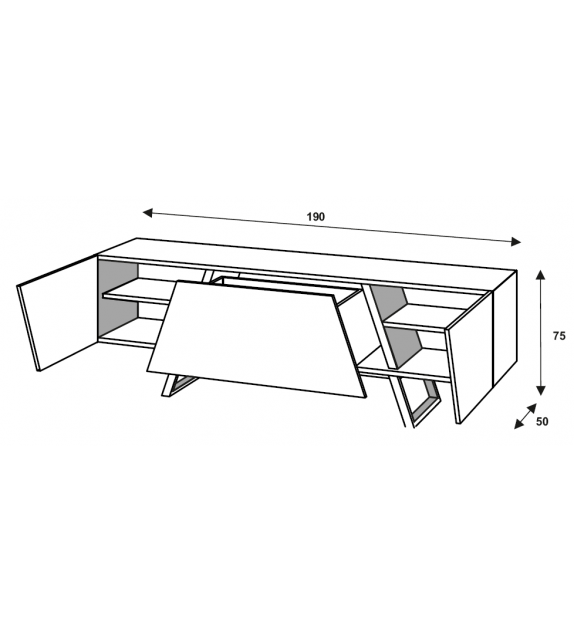 190

75

50