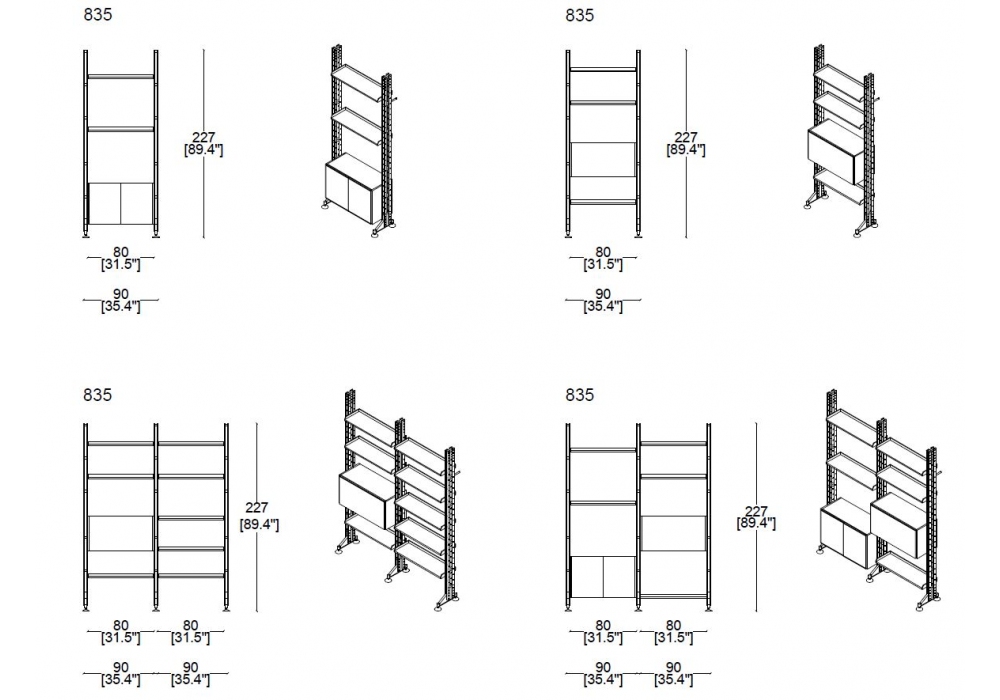 835

227
[89.4"]

80
[31.5"]

90
[35.4"]

835

227
[89.4"]

80
[31.5"]

90
[35.4"]

835

227
[89.4"]

80
[31.5"]

80
[31.5"]

90
[35.4"]

90
[35.4"]

835

227
[89.4"]

80
[31.5"]

80
[31.5"]

90
[35.4"]

90
[35.4"]