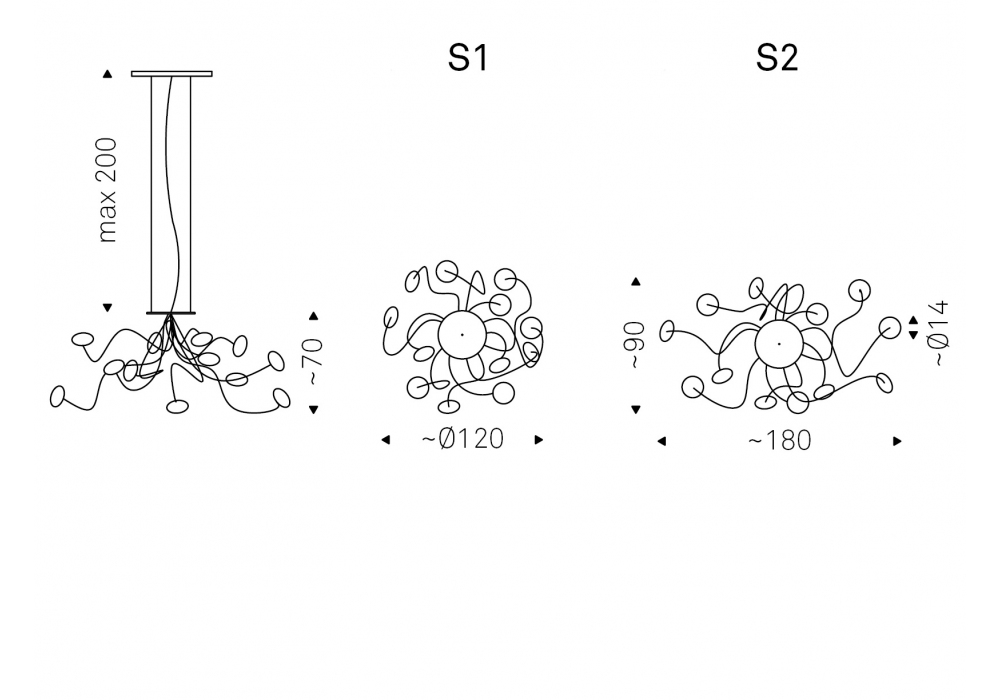 S1

S2

max 200

~70

~Ø120

~90

~Ø14

~180