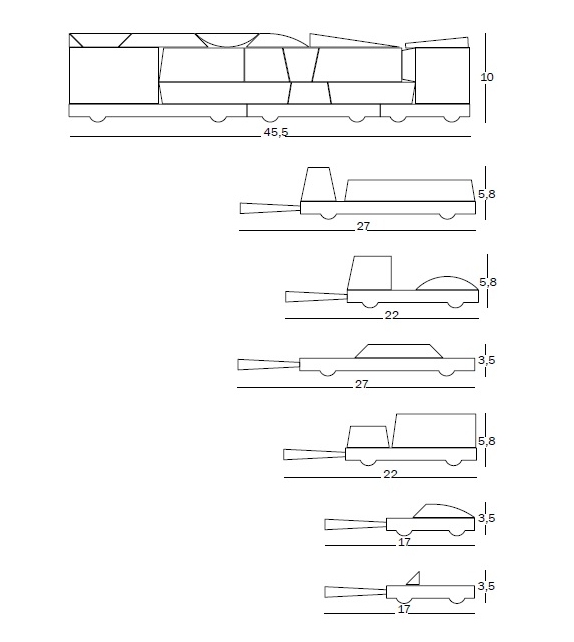 10
45,5
5,8
27
5,8
22
3,5
27
5,8
22
3,5
17
3,5
17