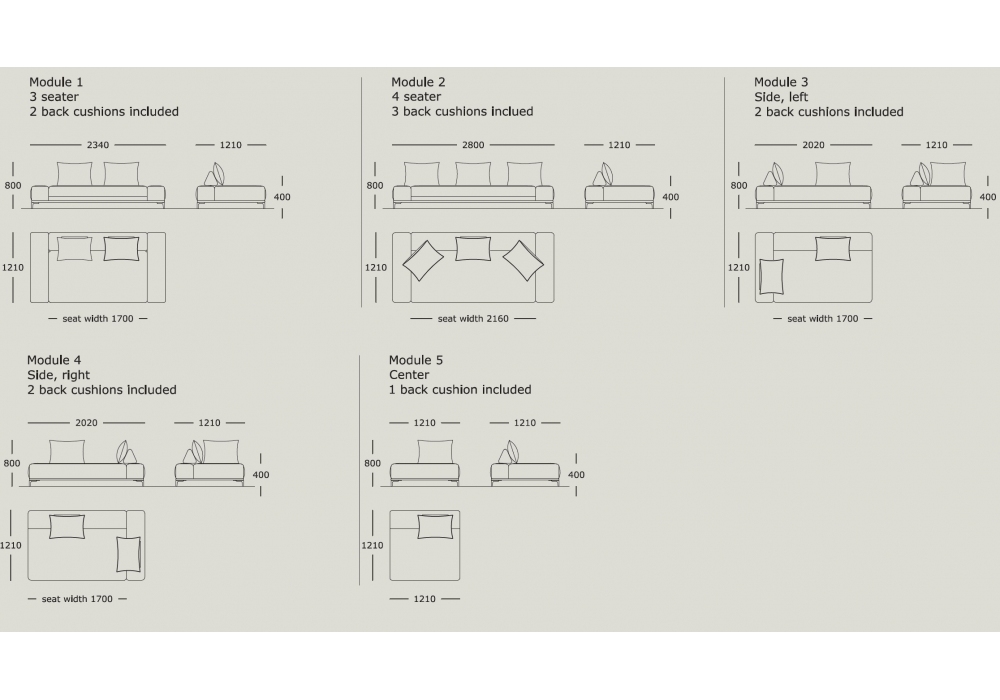 Module 1
3 seater
2 back cushions included

2340
1210
800
400
1210
seat width 1700

Module 2
4 seater
3 back cushions inclued

2800
1210
800
400
1210
seat width 2160

Module 3
Side, left
2 back cushions included

2020
1210
800
400
1210
seat width 1700

Module 4
Side, right
2 back cushions included

2020
1210
800
400
1210
seat width 1700

Module 5
Center
1 back cushion included

1210
1210
800
400
1210
1210