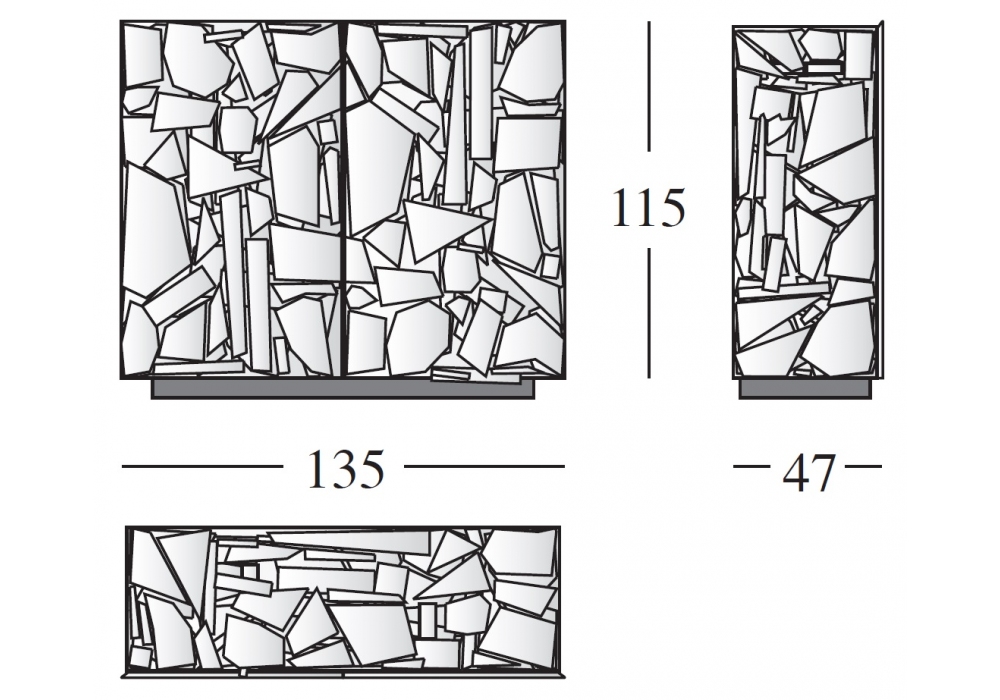 115

135

47