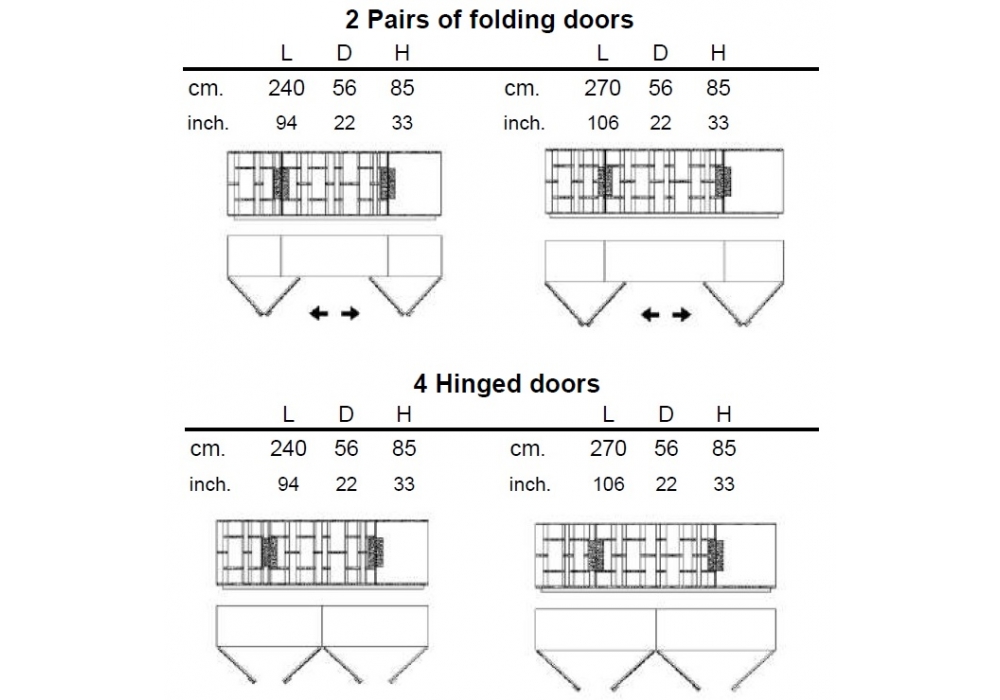 2 Pairs of folding doors

| | L | D | H |
|---|---|---|---|
| cm. | 240 | 56 | 85 |
| inch. | 94 | 22 | 33 |

| | L | D | H |
|---|---|---|---|
| cm. | 270 | 56 | 85 |
| inch. | 106 | 22 | 33 |

4 Hinged doors

| | L | D | H |
|---|---|---|---|
| cm. | 240 | 56 | 85 |
| inch. | 94 | 22 | 33 |

| | L | D | H |
|---|---|---|---|
| cm. | 270 | 56 | 85 |
| inch. | 106 | 22 | 33 |