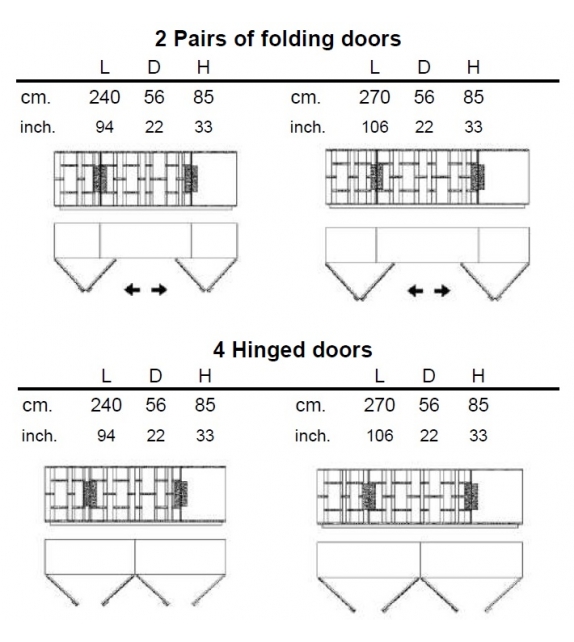 2 Pairs of folding doors

| | L | D | H |
|---|---|---|---|
| cm. | 240 | 56 | 85 |
| inch. | 94 | 22 | 33 |

| | L | D | H |
|---|---|---|---|
| cm. | 270 | 56 | 85 |
| inch. | 106 | 22 | 33 |

4 Hinged doors

| | L | D | H |
|---|---|---|---|
| cm. | 240 | 56 | 85 |
| inch. | 94 | 22 | 33 |

| | L | D | H |
|---|---|---|---|
| cm. | 270 | 56 | 85 |
| inch. | 106 | 22 | 33 |