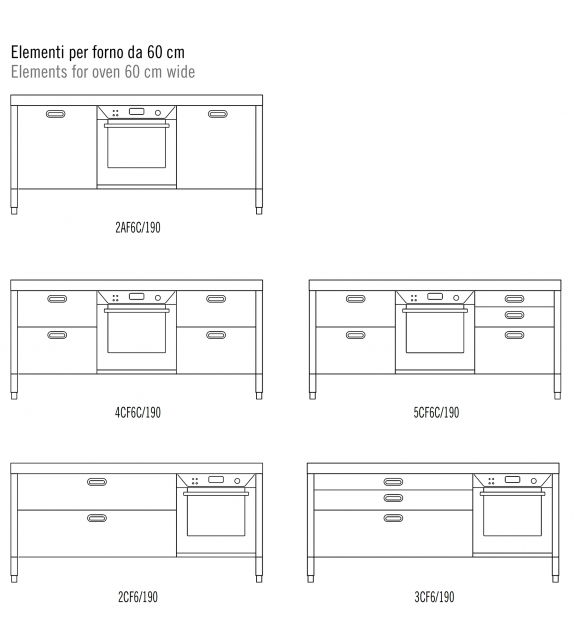 Elementi per forno da 60 cm
Elements for oven 60 cm wide

2AF6C/190

4CF6C/190

5CF6C/190

2CF6/190

3CF6/190