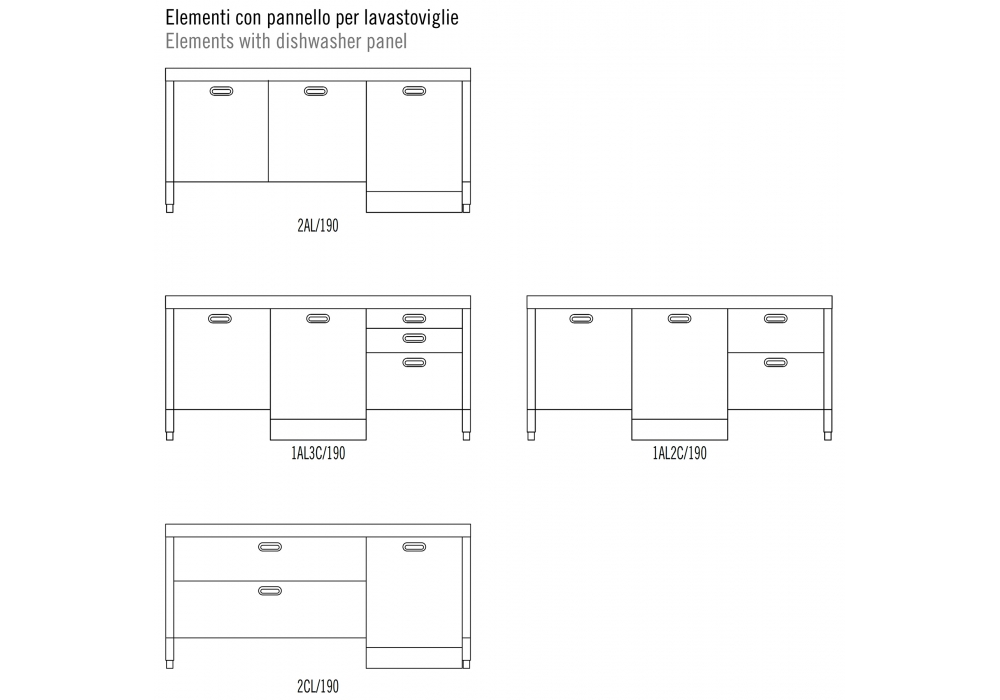 Elementi con pannello per lavastoviglie
Elements with dishwasher panel

2AL/190

1AL3C/190

1AL2C/190

2CL/190