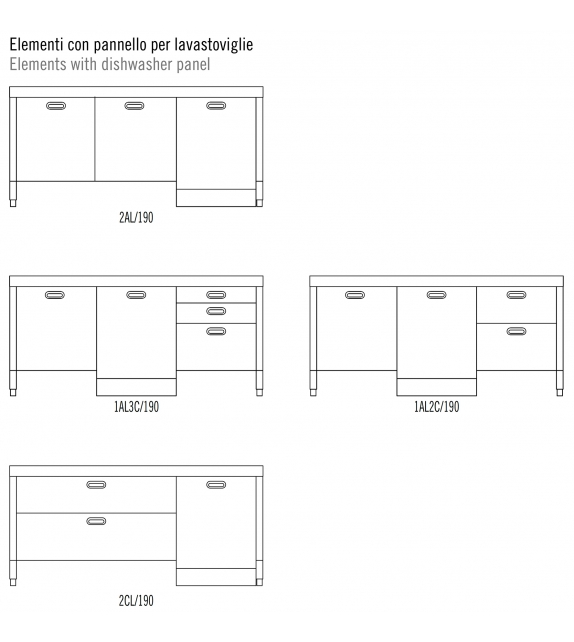 Elementi con pannello per lavastoviglie
Elements with dishwasher panel

2AL/190

1AL3C/190

1AL2C/190

2CL/190