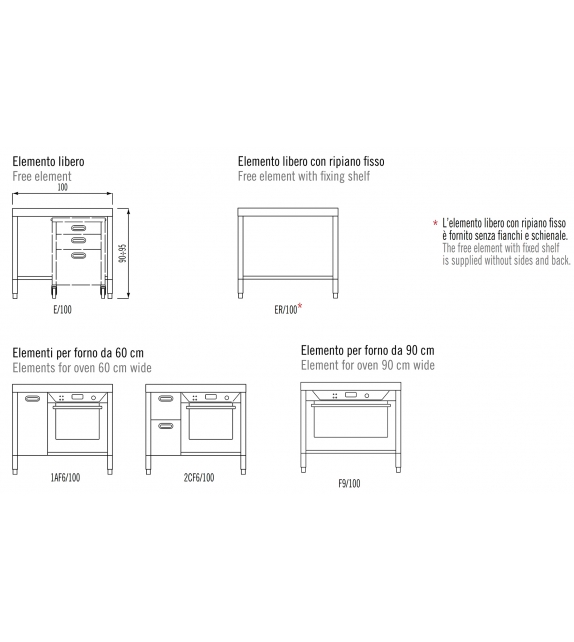 Elemento libero
Free element

100

90÷95

E/100

Elemento libero con ripiano fisso
Free element with fixing shelf

ER/100*

* L'elemento libero con ripiano fisso è fornito senza fianchi e schienale.
The free element with fixed shelf is supplied without sides and back.

Elementi per forno da 60 cm
Elements for oven 60 cm wide

1AF6/100

2CF6/100

Elemento per forno da 90 cm
Element for oven 90 cm wide

F9/100