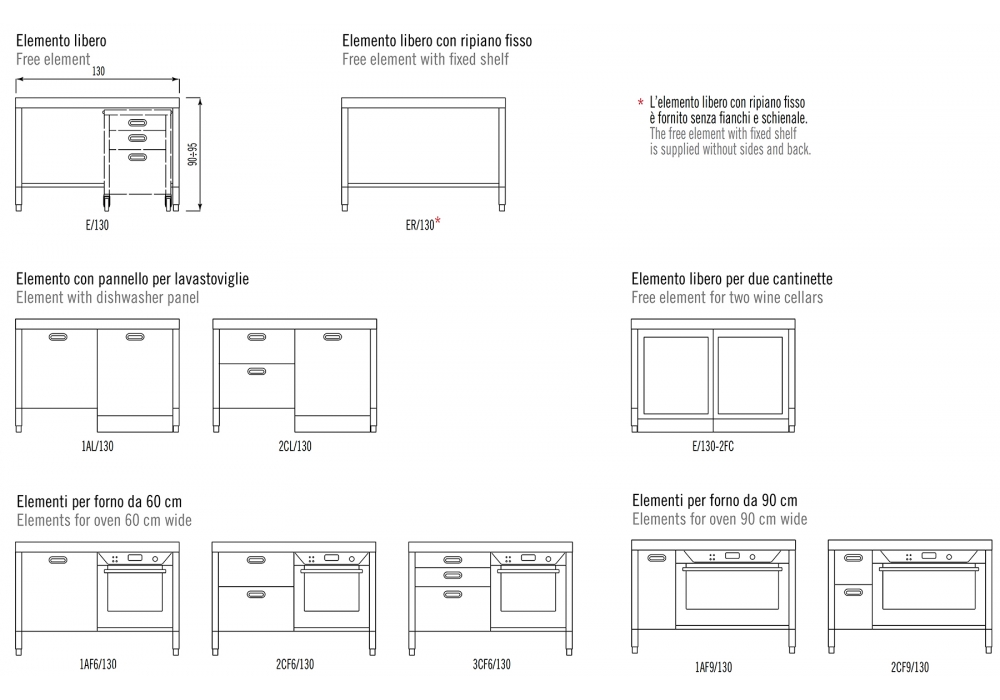 Elemento libero
Free element

130

90÷95

E/130

Elemento libero con ripiano fisso
Free element with fixed shelf

ER/130*

* L'elemento libero con ripiano fisso è fornito senza fianchi e schienale.
The free element with fixed shelf is supplied without sides and back.

Elemento con pannello per lavastoviglie
Element with dishwasher panel

1AL/130

2CL/130

Elemento libero per due cantinette
Free element for two wine cellars

E/130-2FC

Elementi per forno da 60 cm
Elements for oven 60 cm wide

1AF6/130

2CF6/130

3CF6/130

Elementi per forno da 90 cm
Elements for oven 90 cm wide

1AF9/130

2CF9/130