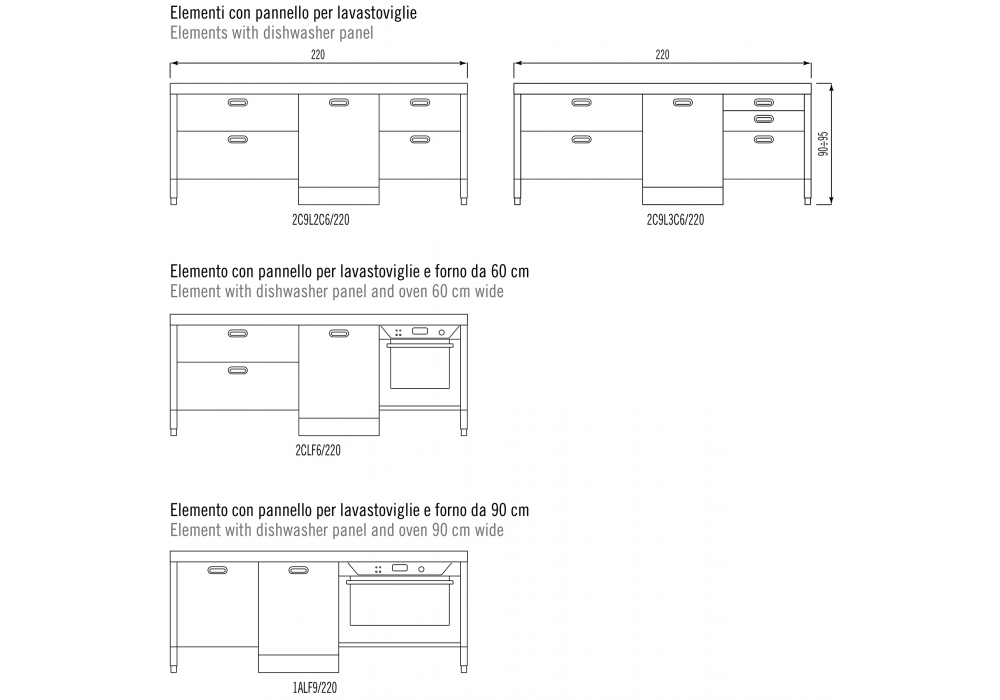 Elementi con pannello per lavastoviglie
Elements with dishwasher panel

220

2C9L2C6/220

220

90÷95

2C9L3C6/220

Elemento con pannello per lavastoviglie e forno da 60 cm
Element with dishwasher panel and oven 60 cm wide

2CLF6/220

Elemento con pannello per lavastoviglie e forno da 90 cm
Element with dishwasher panel and oven 90 cm wide

1ALF9/220