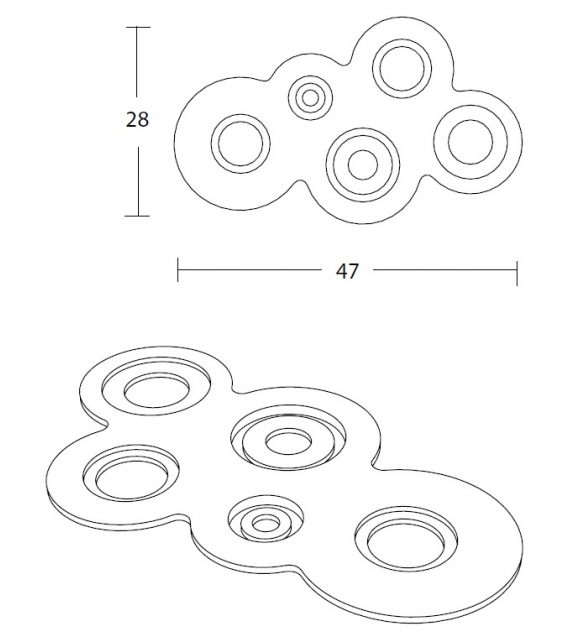 28

47