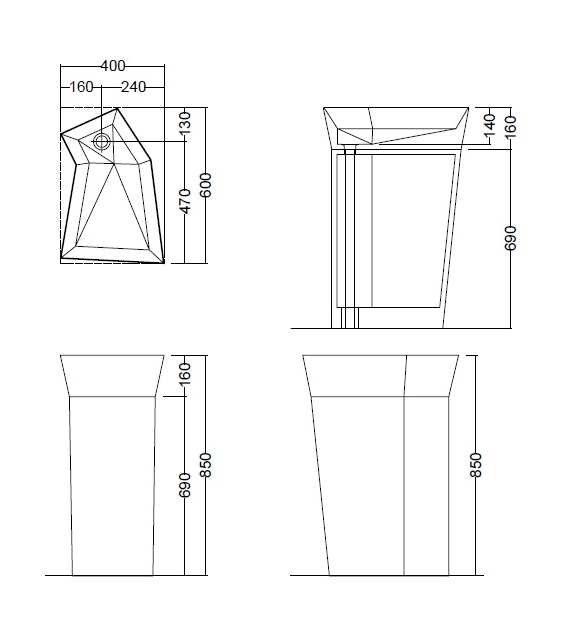 400
160
240
130
470
600
140
160
690
160
690
850
850