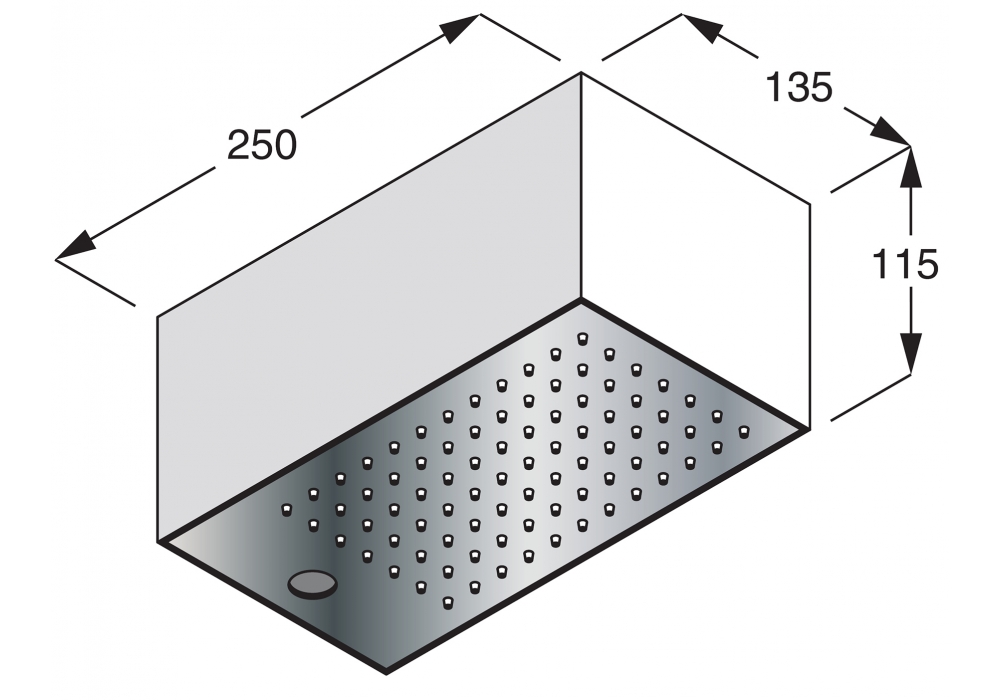 250
135
115