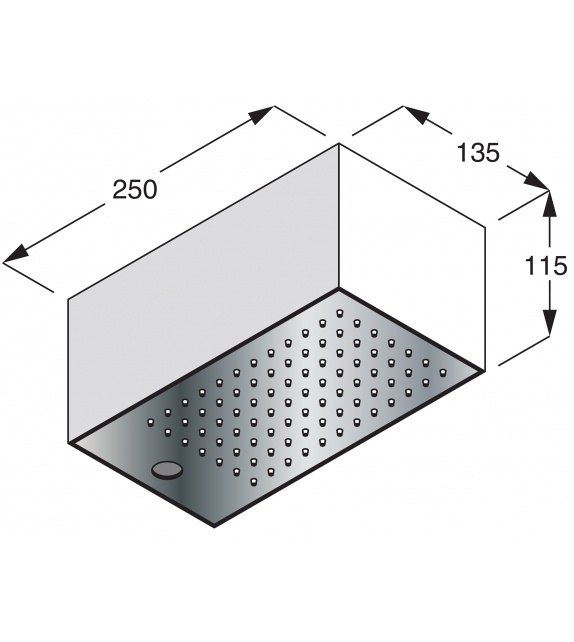 250

135

115