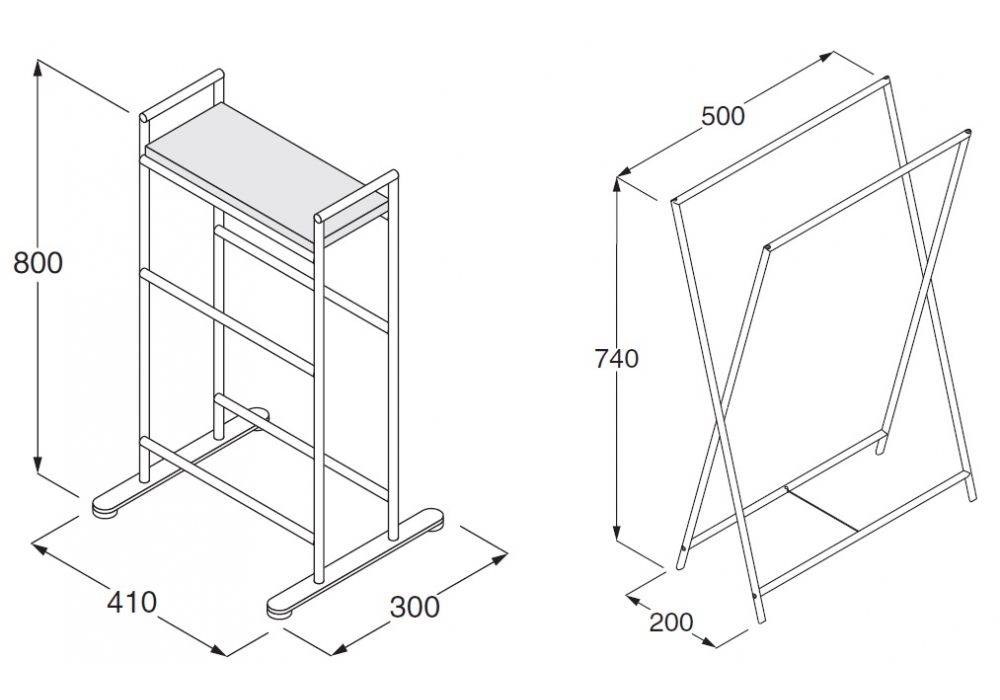 800

410

300

500

740

200