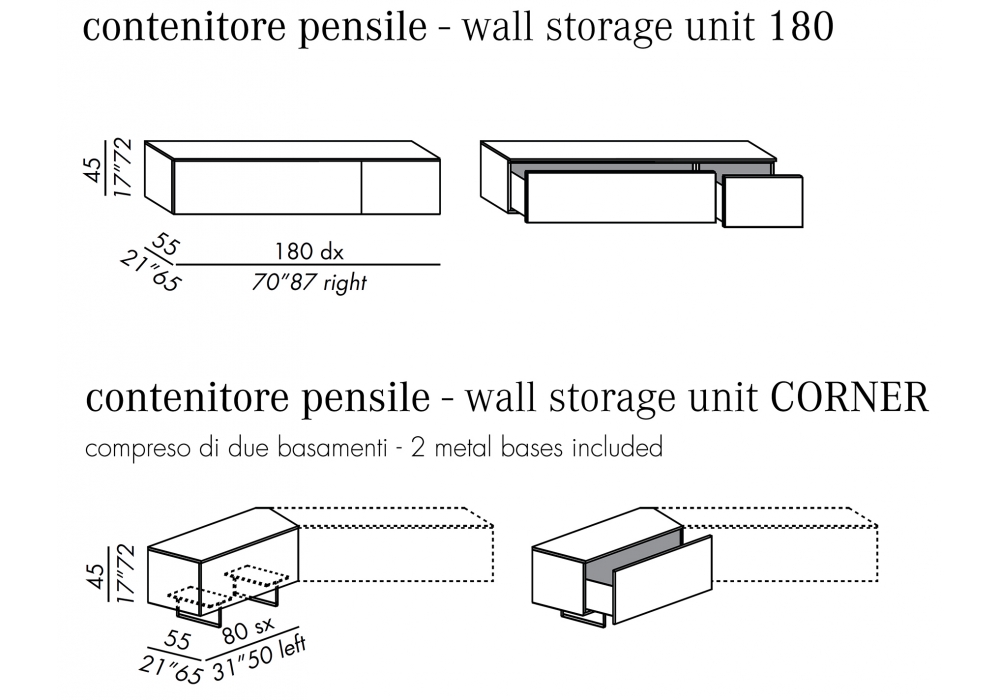 contenitore pensile - wall storage unit 180

45
17"72

55
21"65

180 dx
70"87 right

contenitore pensile - wall storage unit CORNER

compreso di due basamenti - 2 metal bases included

45
17"72

55
21"65

80 sx
31"50 left