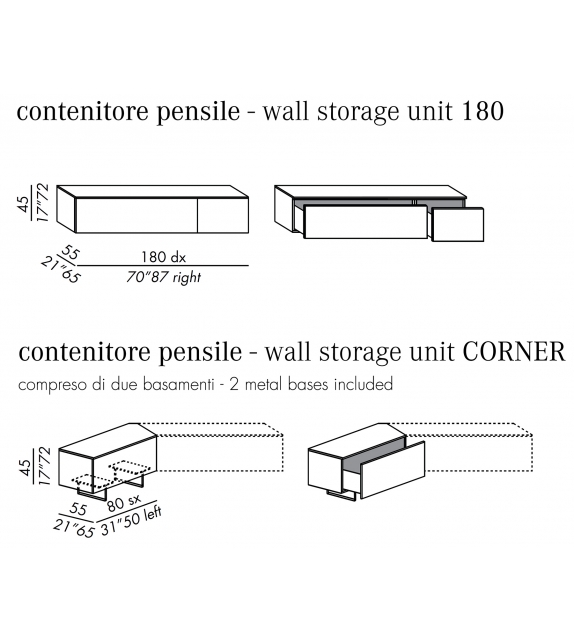 contenitore pensile - wall storage unit 180

45
17"72

55
21"65

180 dx
70"87 right

contenitore pensile - wall storage unit CORNER
compreso di due basamenti - 2 metal bases included

45
17"72

55
21"65

80 sx
31"50 left