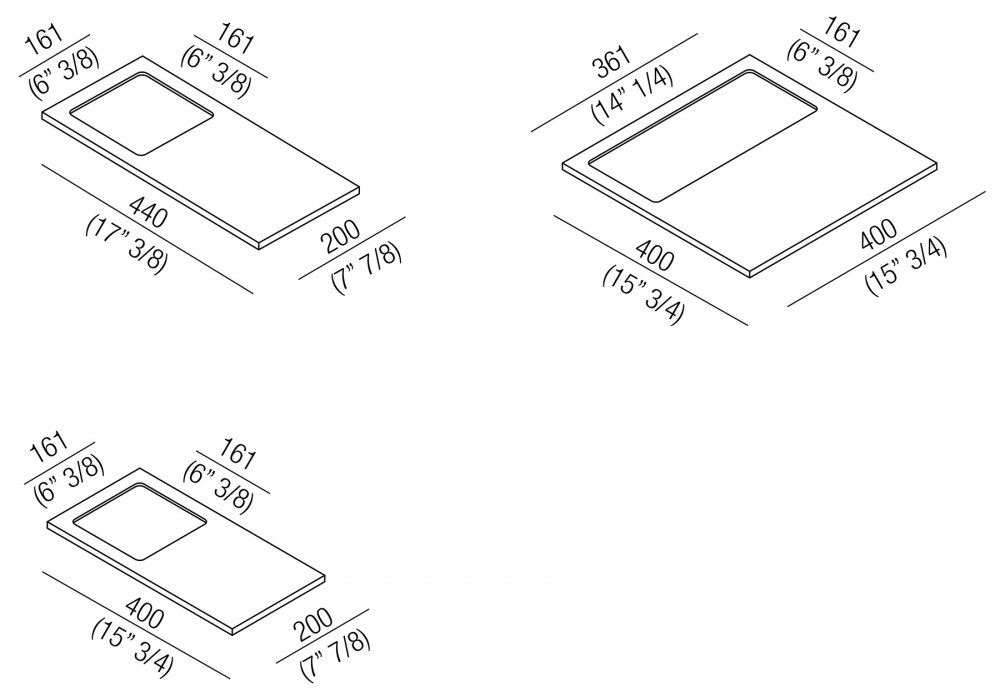 161
(6" 3/8)
161
(6" 3/8)
440
(17" 3/8)
200
(7" 7/8)

361
(14" 1/4)
161
(6" 3/8)
400
(15" 3/4)
400
(15" 3/4)

161
(6" 3/8)
161
(6" 3/8)
400
(15" 3/4)
200
(7" 7/8)