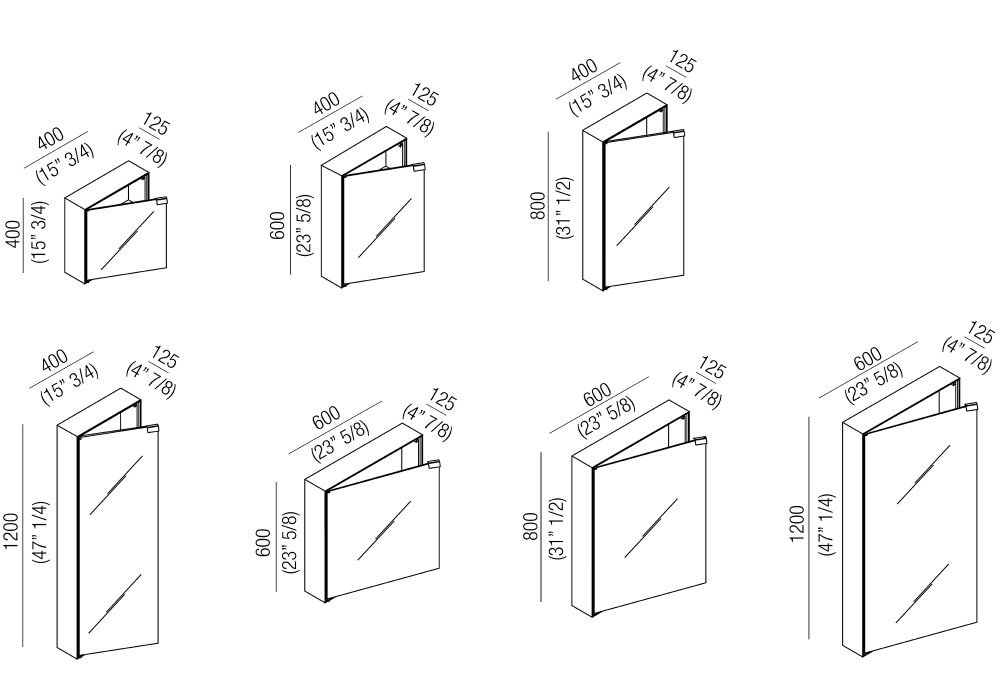 400
(15" 3/4)
125
(4" 7/8)
400
(15" 3/4)

400
(15" 3/4)
125
(4" 7/8)
600
(23" 5/8)

400
(15" 3/4)
125
(4" 7/8)
800
(31" 1/2)

400
(15" 3/4)
125
(4" 7/8)
1200
(47" 1/4)

600
(23" 5/8)
125
(4" 7/8)
600
(23" 5/8)

600
(23" 5/8)
125
(4" 7/8)
800
(31" 1/2)

600
(23" 5/8)
125
(4" 7/8)
1200
(47" 1/4)