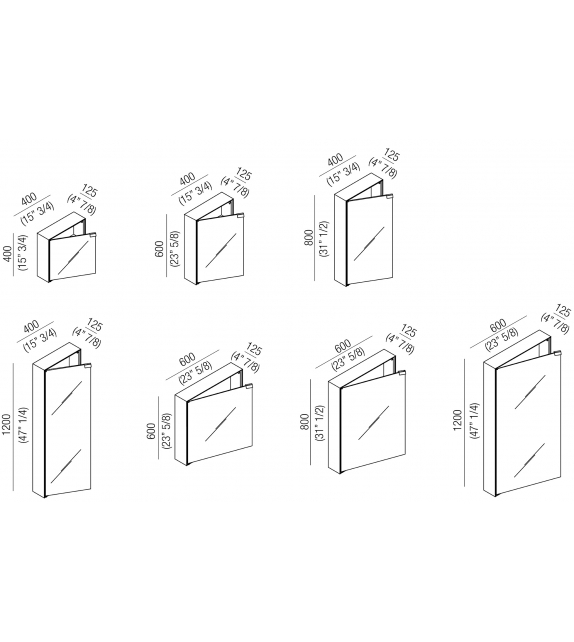 400
(15" 3/4)
125
(4" 7/8)
400
(15" 3/4)

400
(15" 3/4)
125
(4" 7/8)
600
(23" 5/8)

400
(15" 3/4)
125
(4" 7/8)
800
(31" 1/2)

400
(15" 3/4)
125
(4" 7/8)
1200
(47" 1/4)

600
(23" 5/8)
125
(4" 7/8)
600
(23" 5/8)

600
(23" 5/8)
125
(4" 7/8)
800
(31" 1/2)

600
(23" 5/8)
125
(4" 7/8)
1200
(47" 1/4)