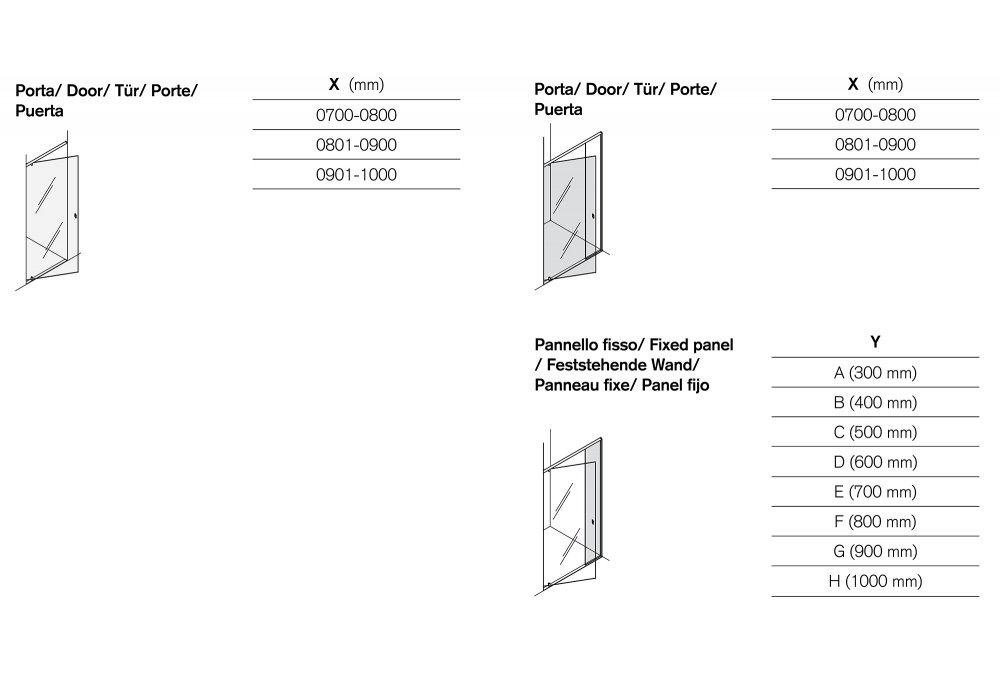 Porta/ Door/ Tür/ Porte/ Puerta

| X (mm) |
|---|
| 0700-0800 |
| 0801-0900 |
| 0901-1000 |

Porta/ Door/ Tür/ Porte/ Puerta

| X (mm) |
|---|
| 0700-0800 |
| 0801-0900 |
| 0901-1000 |

Pannello fisso/ Fixed panel / Feststehende Wand/ Panneau fixe/ Panel fijo

| Y |
|---|
| A (300 mm) |
| B (400 mm) |
| C (500 mm) |
| D (600 mm) |
| E (700 mm) |
| F (800 mm) |
| G (900 mm) |
| H (1000 mm) |