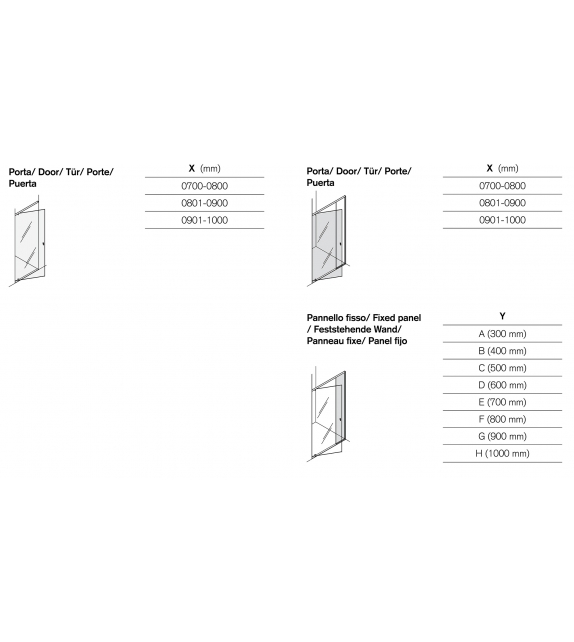 Porta/ Door/ Tür/ Porte/ Puerta

| X (mm) |
|---|
| 0700-0800 |
| 0801-0900 |
| 0901-1000 |

Porta/ Door/ Tür/ Porte/ Puerta

| X (mm) |
|---|
| 0700-0800 |
| 0801-0900 |
| 0901-1000 |

Pannello fisso/ Fixed panel / Feststehende Wand/ Panneau fixe/ Panel fijo

| Y |
|---|
| A (300 mm) |
| B (400 mm) |
| C (500 mm) |
| D (600 mm) |
| E (700 mm) |
| F (800 mm) |
| G (900 mm) |
| H (1000 mm) |