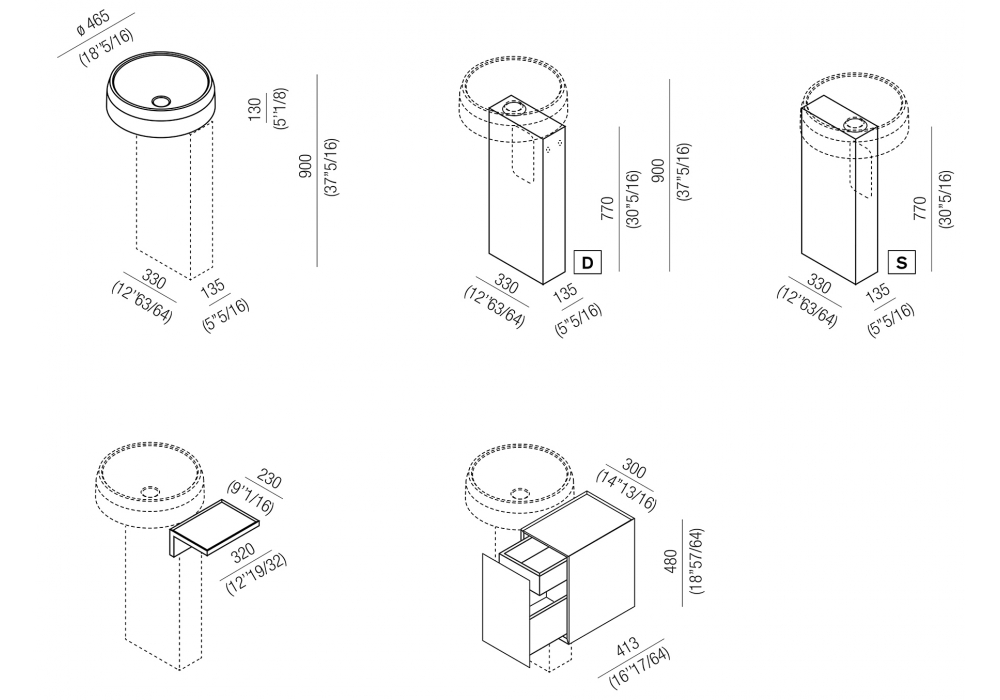 ø 465
(18"5/16)

130
(5"1/8)

900
(37"5/16)

330
(12"63/64)

135
(5"5/16)

770
(30"5/16)

900
(37"5/16)

D

330
(12"63/64)

135
(5"5/16)

770
(30"5/16)

S

330
(12"63/64)

135
(5"5/16)

230
(9"1/16)

320
(12"19/32)

300
(14"13/16)

480
(18"57/64)

413
(16"17/64)