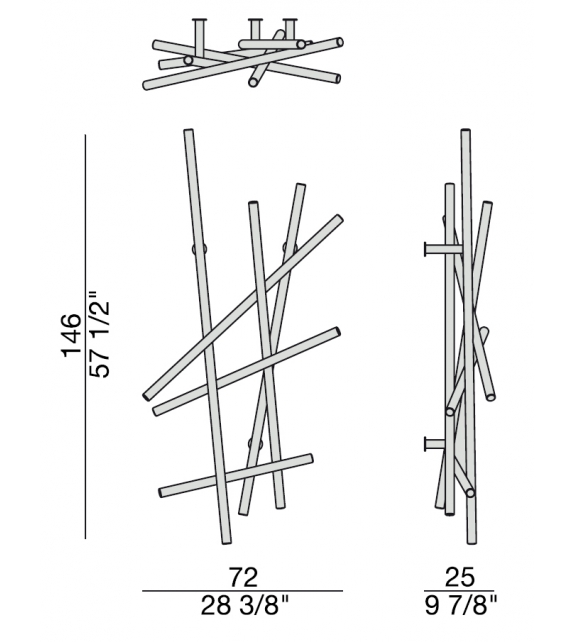 146
57 1/2"

72
28 3/8"

25
9 7/8"