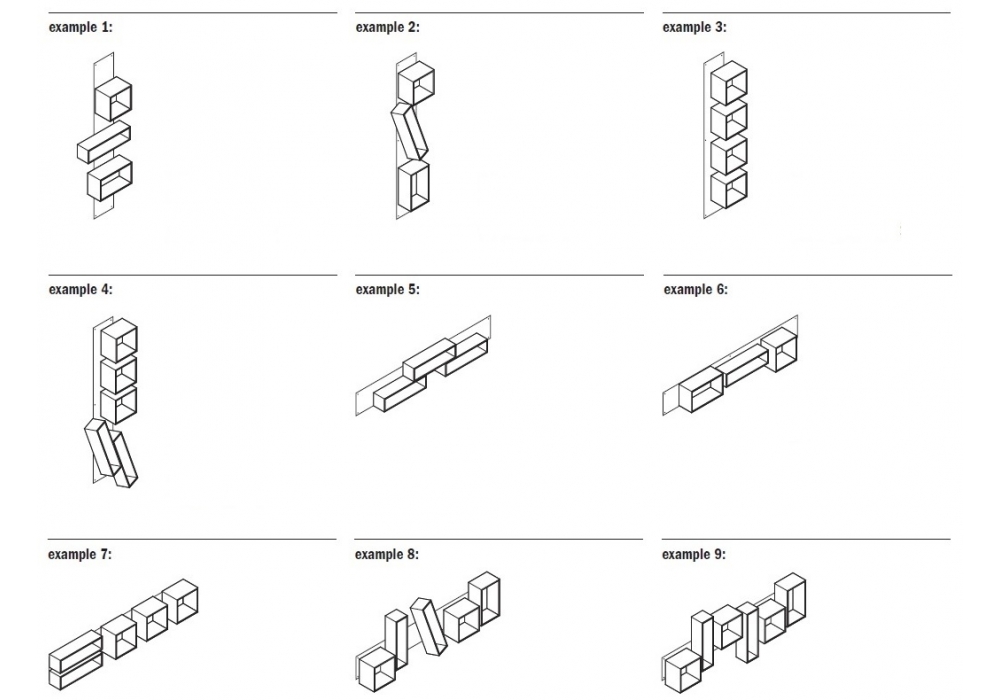 example 1:

example 2:

example 3:

example 4:

example 5:

example 6:

example 7:

example 8:

example 9: