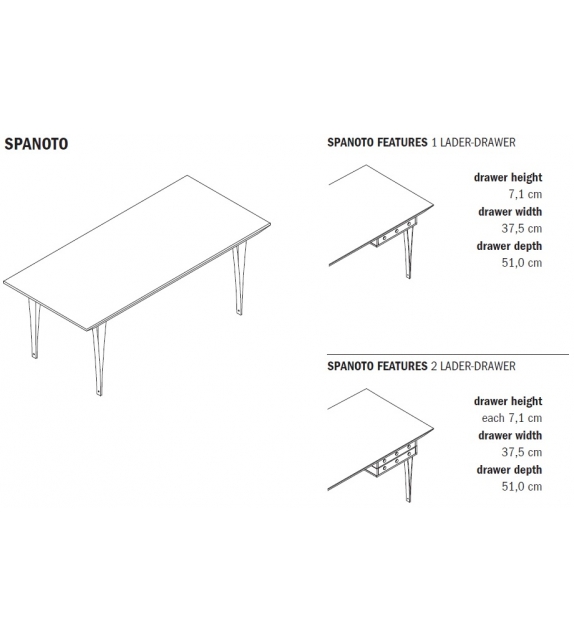 SPANOTO

SPANOTO FEATURES 1 LADER-DRAWER

drawer height
7,1 cm
drawer width
37,5 cm
drawer depth
51,0 cm

SPANOTO FEATURES 2 LADER-DRAWER

drawer height
each 7,1 cm
drawer width
37,5 cm
drawer depth
51,0 cm